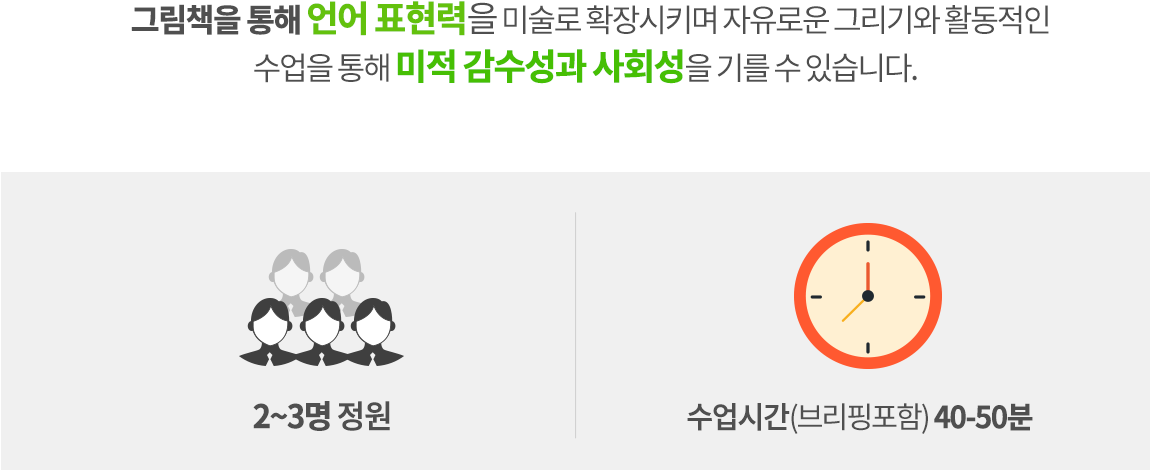 그림책을 통해 언어 표현력을 미술로 확장시키며 자유로운 그리기와 활동적인 수업을 통해 미적 감수성과 사회성을 기를 수 있습니다.

2~3명 정원

수업시간(브리핑포함) 40-50분